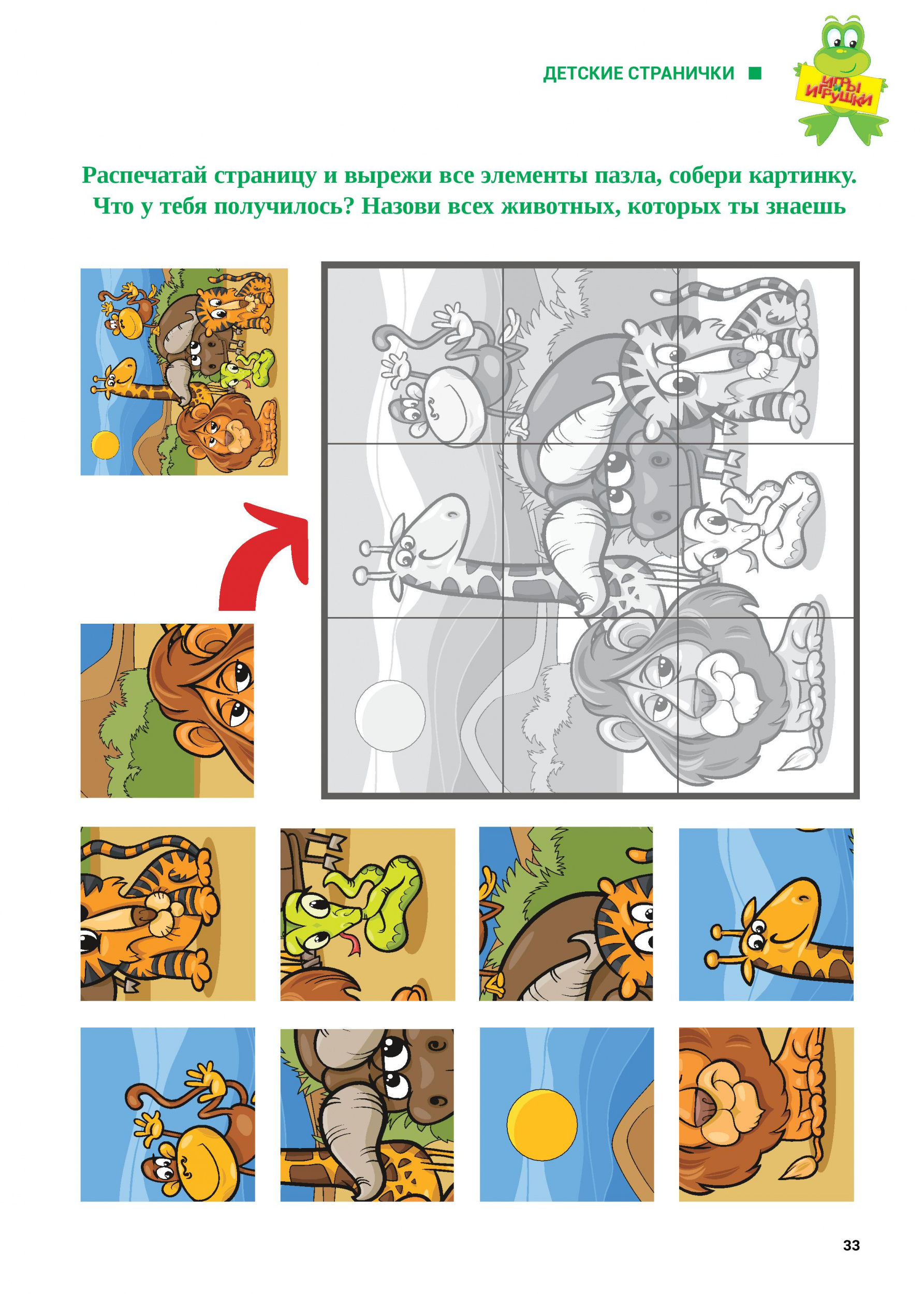 ДЕТСКИЕ СТРАНИЧКИ

ИГРЫ И ИГРУШКИ

Распечатай страницу и вырежи все элементы пазла, собери картинку. Что у тебя получилось? Назови всех животных, которых ты знаешь

33