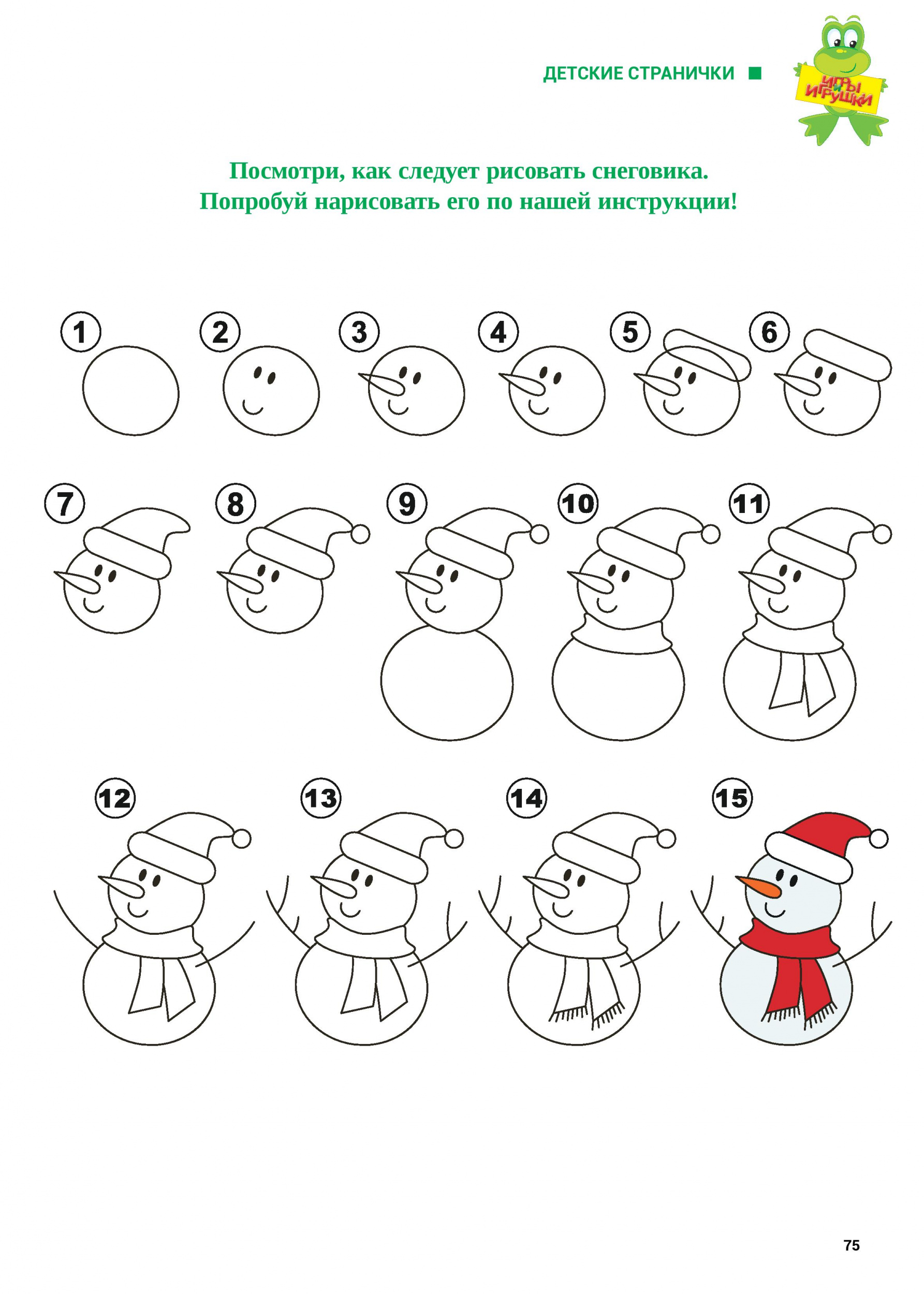 ДЕТСКИЕ СТРАНИЧКИ

ИГРЫ И ИГРУШКИ

Посмотри, как следует рисовать снеговика. Попробуй нарисовать его по нашей инструкции!

1 2 3 4 5 6

7 8 9 10 11

12 13 14 15

75