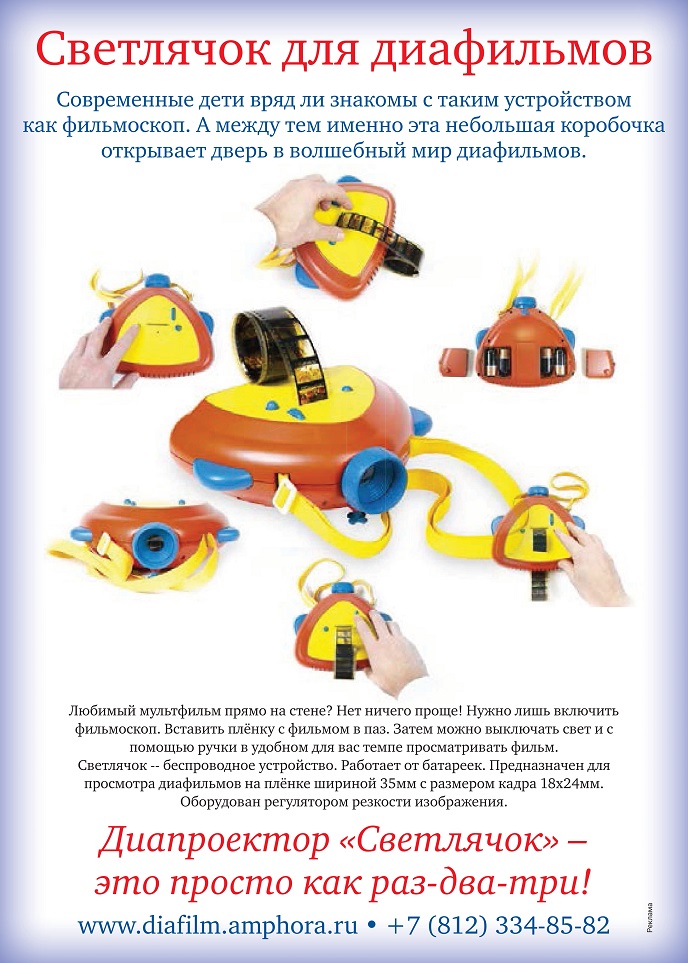 Светлячок для диафильмов

Современные дети вряд ли знакомы с таким устройством как фильмоскоп. А между тем именно эта небольшая коробочка открывает дверь в волшебный мир диафильмов.

Любимый мультфильм прямо на стене? Нет ничего проще! Нужно лишь включить фильмоскоп. Вставить плёнку с фильмом в паз. Затем можно выключать свет и с помощью ручки в удобном для вас темпе просматривать фильм.
Светлячок -- беспроводное устройство. Работает от батареек. Предназначен для просмотра диафильмов на плёнке шириной 35мм с размером кадра 18х24мм. Оборудован регулятором резкости изображения.

Диапроектор «Светлячок» – это просто как раз-два-три!

www.diafilm.amphora.ru • +7 (812) 334-85-82

Реклама