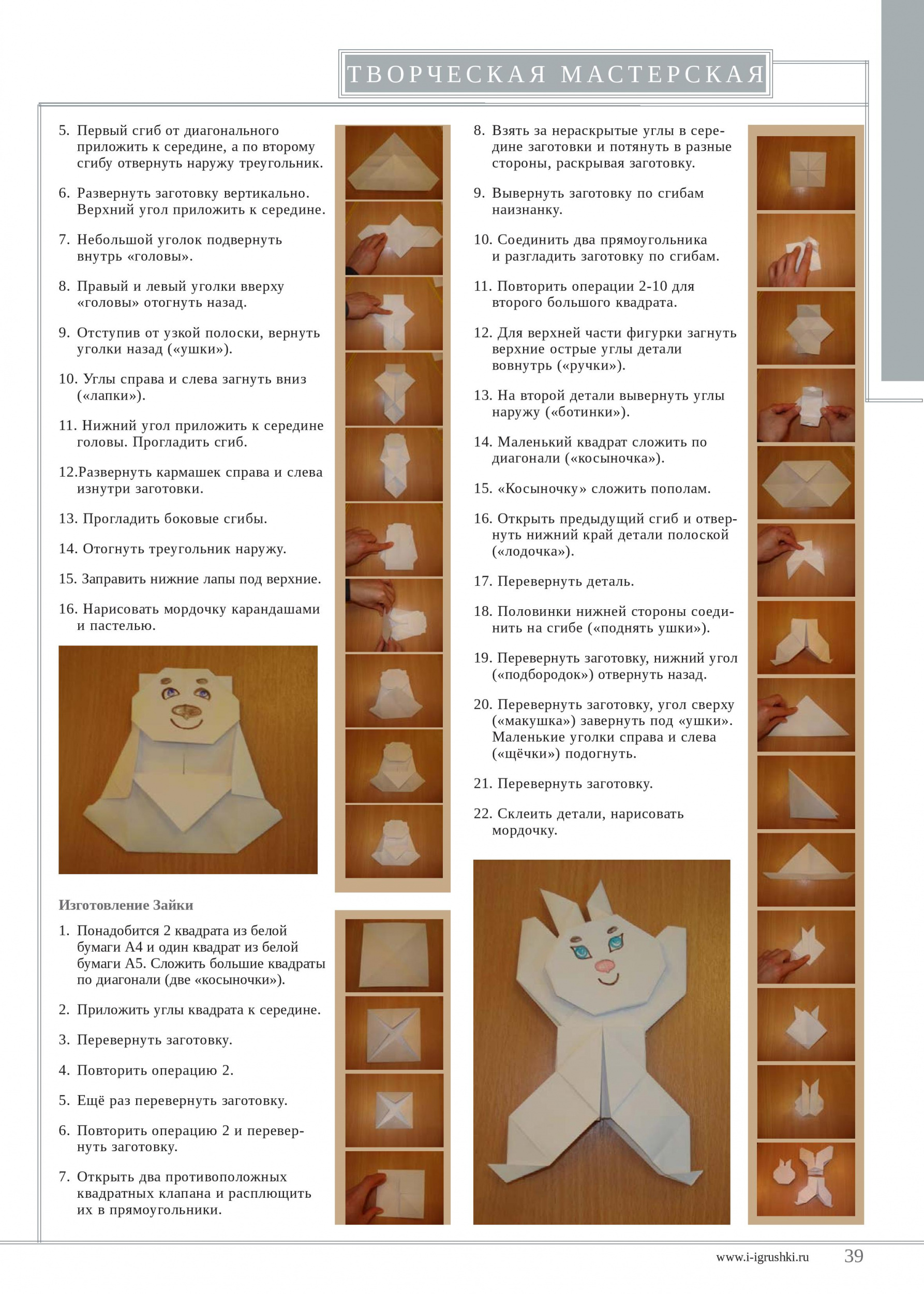 ТВОРЧЕСКАЯ МАСТЕРСКАЯ

5. Первый сгиб от диагонального приложить к середине, а по второму сгибу отвернуть наружу треугольник.

6. Развернуть заготовку вертикально. Верхний угол приложить к середине.

7. Небольшой уголок подвернуть внутрь «головы».

8. Правый и левый уголки вверху «головы» отогнуть назад.

9. Отступив от узкой полоски, вернуть уголки назад («ушки»).

10. Углы справа и слева загнуть вниз («лапки»).

11. Нижний угол приложить к середине головы. Прогладить сгиб.

12.Развернуть кармашек справа и слева изнутри заготовки.

13. Прогладить боковые сгибы.

14. Отогнуть треугольник наружу.

15. Заправить нижние лапы под верхние.

16. Нарисовать мордочку карандашами и пастелью.

Изготовление Зайки

1. Понадобится 2 квадрата из белой бумаги А4 и один квадрат из белой бумаги А5. Сложить большие квадраты по диагонали (две «косыночки»).

2. Приложить углы квадрата к середине.

3. Перевернуть заготовку.

4. Повторить операцию 2.

5. Ещё раз перевернуть заготовку.

6. Повторить операцию 2 и перевернуть заготовку.

7. Открыть два противоположных квадратных клапана и расплющить их в прямоугольники.

8. Взять за нераскрытые углы в середине заготовки и потянуть в разные стороны, раскрывая заготовку.

9. Вывернуть заготовку по сгибам наизнанку.

10. Соединить два прямоугольника и разгладить заготовку по сгибам.

11. Повторить операции 2-10 для второго большого квадрата.

12. Для верхней части фигурки загнуть верхние острые углы детали вовнутрь («ручки»).

13. На второй детали вывернуть углы наружу («ботинки»).

14. Маленький квадрат сложить по диагонали («косыночка»).

15. «Косыночку» сложить пополам.

16. Открыть предыдущий сгиб и отвернуть нижний край детали полоской («лодочка»).

17. Перевернуть деталь.

18. Половинки нижней стороны соединить на сгибе («поднять ушки»).

19. Перевернуть заготовку, нижний угол («подбородок») отвернуть назад.

20. Перевернуть заготовку, угол сверху («макушка») завернуть под «ушки». Маленькие уголки справа и слева («щёчки») подогнуть.

21. Перевернуть заготовку.

22. Склеить детали, нарисовать мордочку.

www.i-igrushki.ru 39